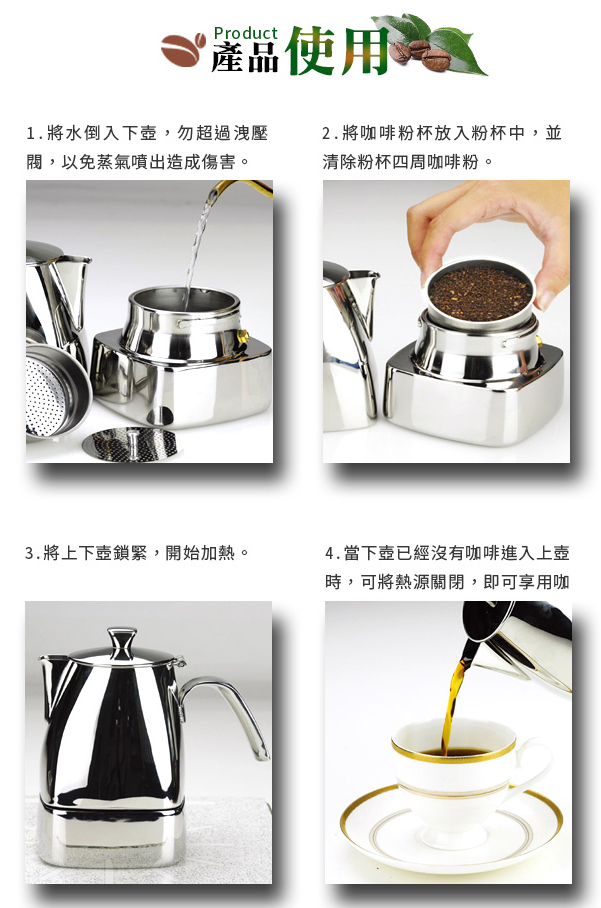 Product
產品使用

1.將水倒入下壺，勿超過洩壓閥，以免蒸氣噴出造成傷害。

2.將咖啡粉杯放入粉杯中，並清除粉杯四周咖啡粉。

3.將上下壺鎖緊，開始加熱。

4.當下壺已經沒有咖啡進入上壺時，可將熱源關閉，即可享用咖