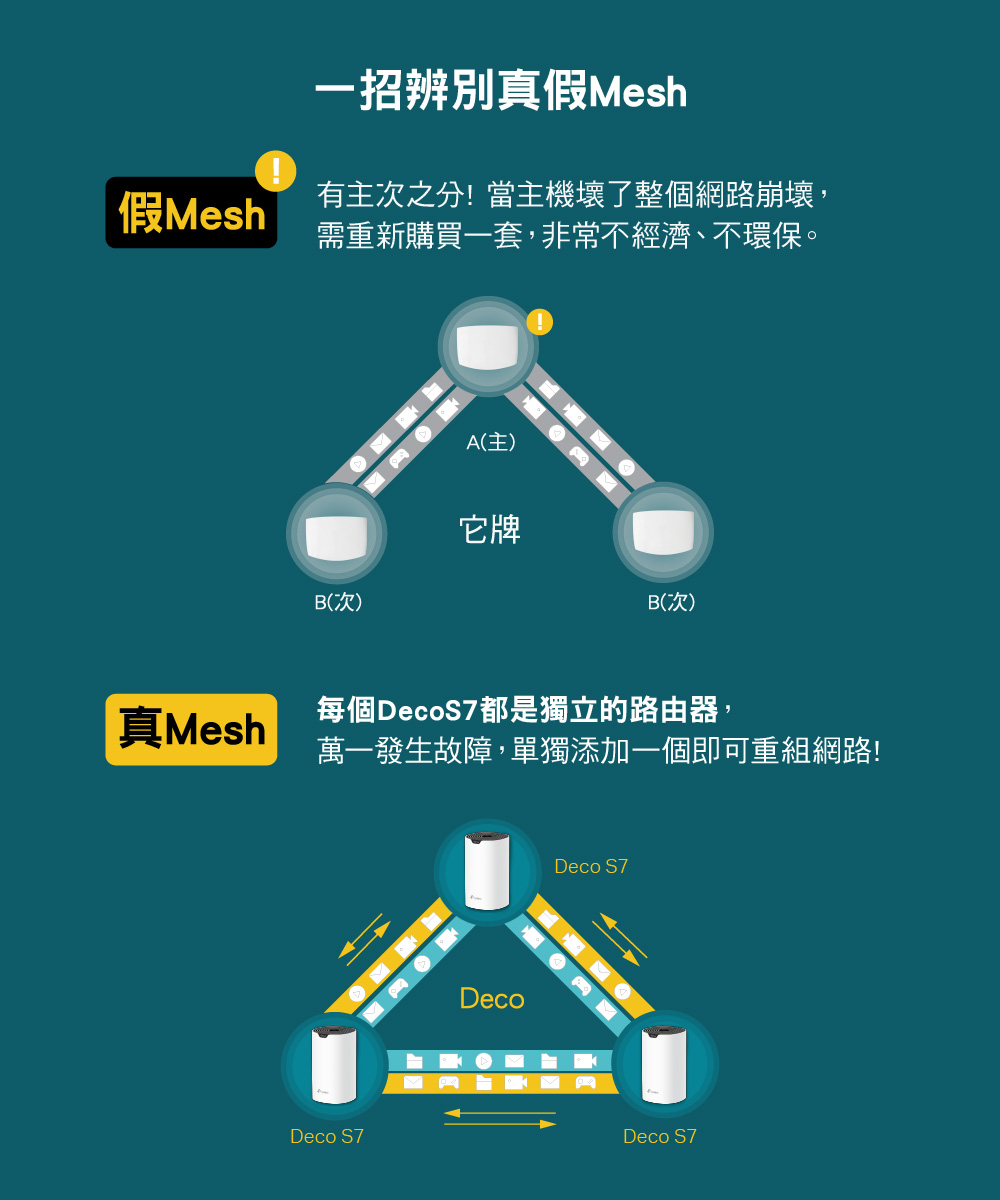 一招辨別真假Mesh

假Mesh

有主次之分! 當主機壞了整個網路崩壞，需重新購買一套，非常不經濟、不環保。

A(主)

它牌

B(次)

B(次)

真Mesh

每個DecoS7都是獨立的路由器，萬一發生故障，單獨添加一個即可重組網路!

Deco S7

Deco

Deco S7

Deco S7