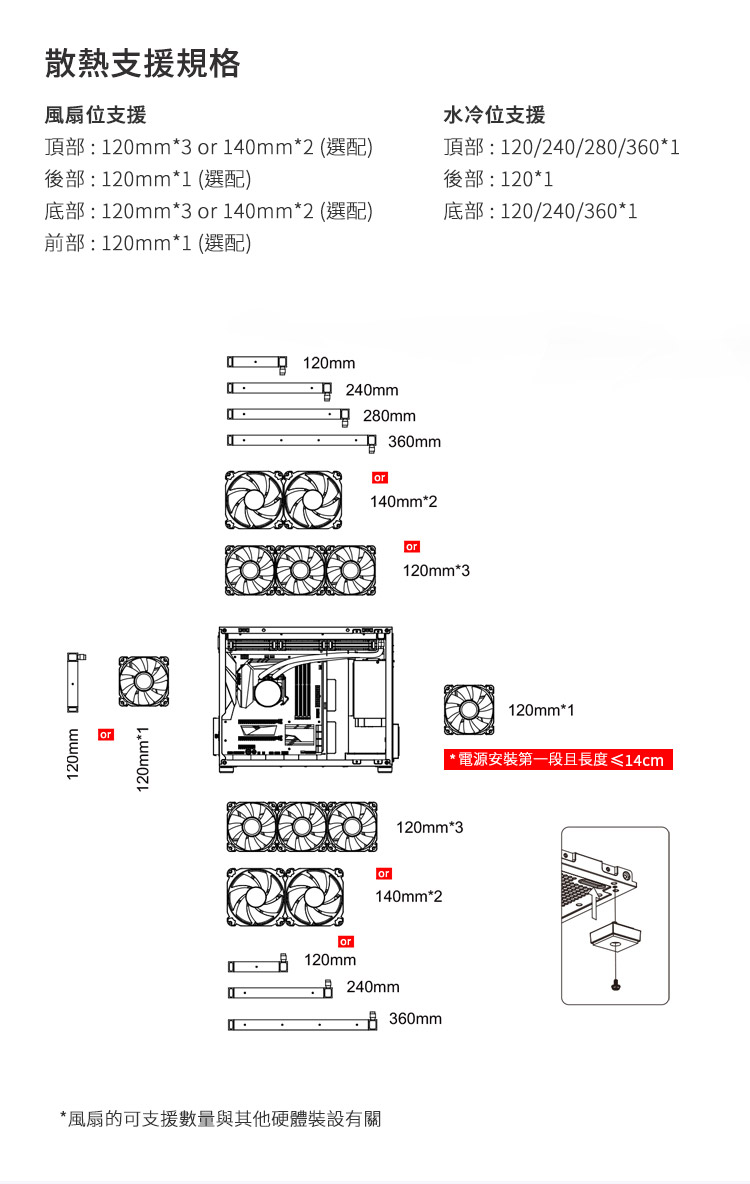 散熱支援規格

風扇位支援
頂部 : 120mm*3 or 140mm*2 (選配)
後部 : 120mm*1 (選配)
底部 : 120mm*3 or 140mm*2 (選配)
前部 : 120mm*1 (選配)

水冷位支援
頂部 : 120/240/280/360*1
後部 : 120*1
底部 : 120/240/360*1

120mm
240mm
280mm
360mm
or
140mm*2
or
120mm*3

120mm
or
120mm*1

120mm*1
* 電源安裝第一段且長度 ≤14cm

120mm*3
or
140mm*2
or
120mm
240mm
360mm

*風扇的可支援數量與其他硬體裝設有關