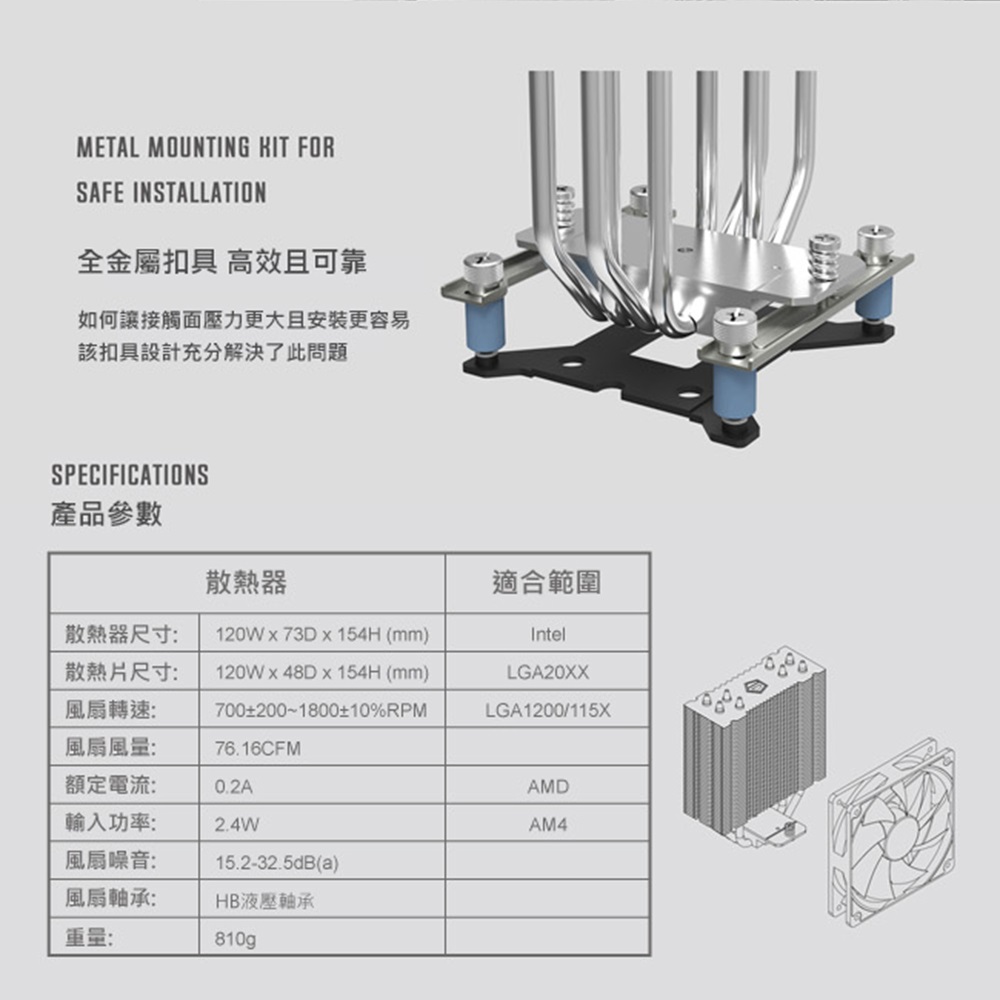 METAL MOUNTING KIT FOR SAFE INSTALLATION

全金屬扣具 高效且可靠

如何讓接觸面壓力更大且安裝更容易
該扣具設計充分解決了此問題

SPECIFICATIONS
產品參數

| 散熱器 | | 適合範圍 |
|---|---|---|
| 散熱器尺寸: | 120W x 73D x 154H (mm) | Intel |
| 散熱片尺寸: | 120W x 48D x 154H (mm) | LGA20XX |
| 風扇轉速: | 700±200~1800±10%RPM | LGA1200/115X |
| 風扇風量: | 76.16CFM | |
| 額定電流: | 0.2A | AMD |
| 輸入功率: | 2.4W | AM4 |
| 風扇噪音: | 15.2-32.5dB(a) | |
| 風扇軸承: | HB液壓軸承 | |
| 重量: | 810g | |