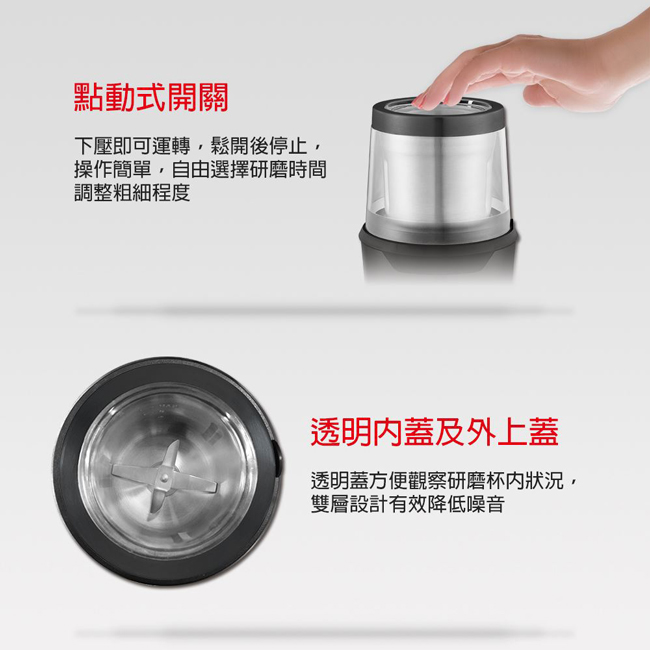 點動式開關

下壓即可運轉，鬆開後停止，操作簡單，自由選擇研磨時間調整粗細程度

透明內蓋及外上蓋

透明蓋方便觀察研磨杯內狀況，雙層設計有效降低噪音