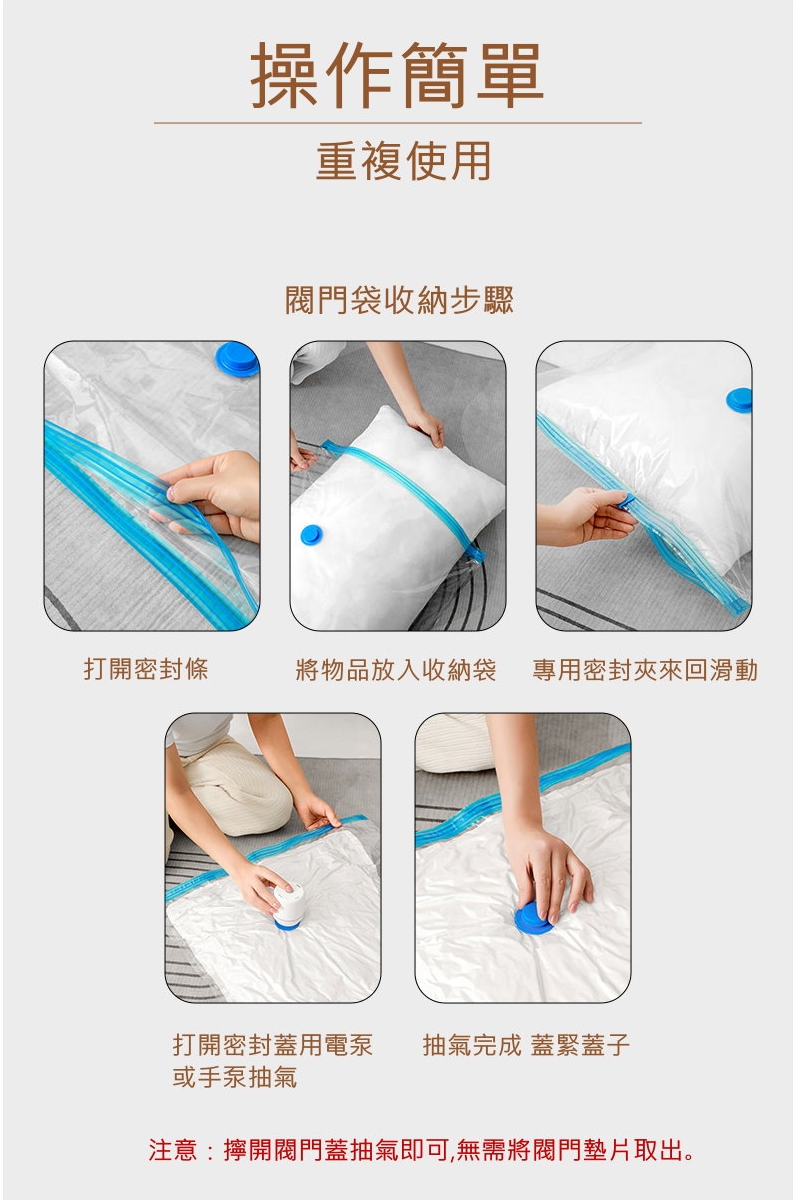 操作簡單

重複使用

閥門袋收納步驟

打開密封條

將物品放入收納袋

專用密封夾來回滑動

打開密封蓋用電泵或手泵抽氣

抽氣完成 蓋緊蓋子

注意：擰開閥門蓋抽氣即可,無需將閥門墊片取出。