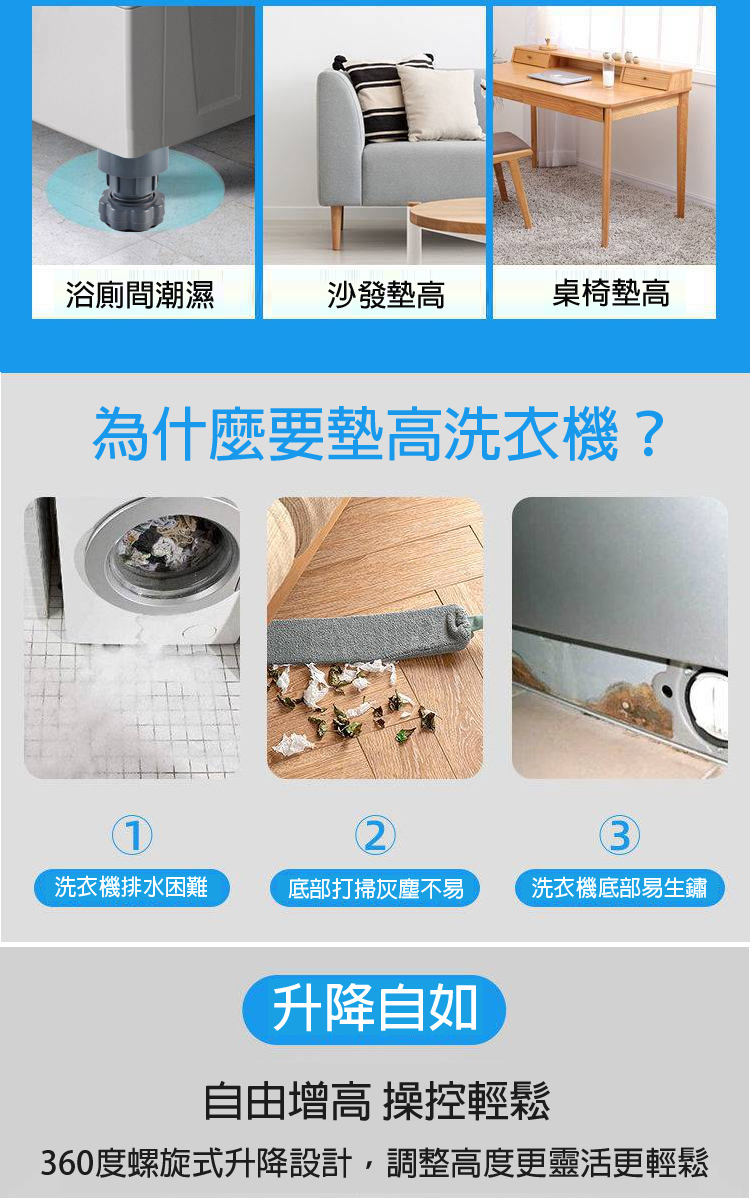 浴廁間潮濕

沙發墊高

桌椅墊高

為什麼要墊高洗衣機？

①
洗衣機排水困難

②
底部打掃灰塵不易

③
洗衣機底部易生鏽

升降自如

自由增高 操控輕鬆

360度螺旋式升降設計，調整高度更靈活更輕鬆