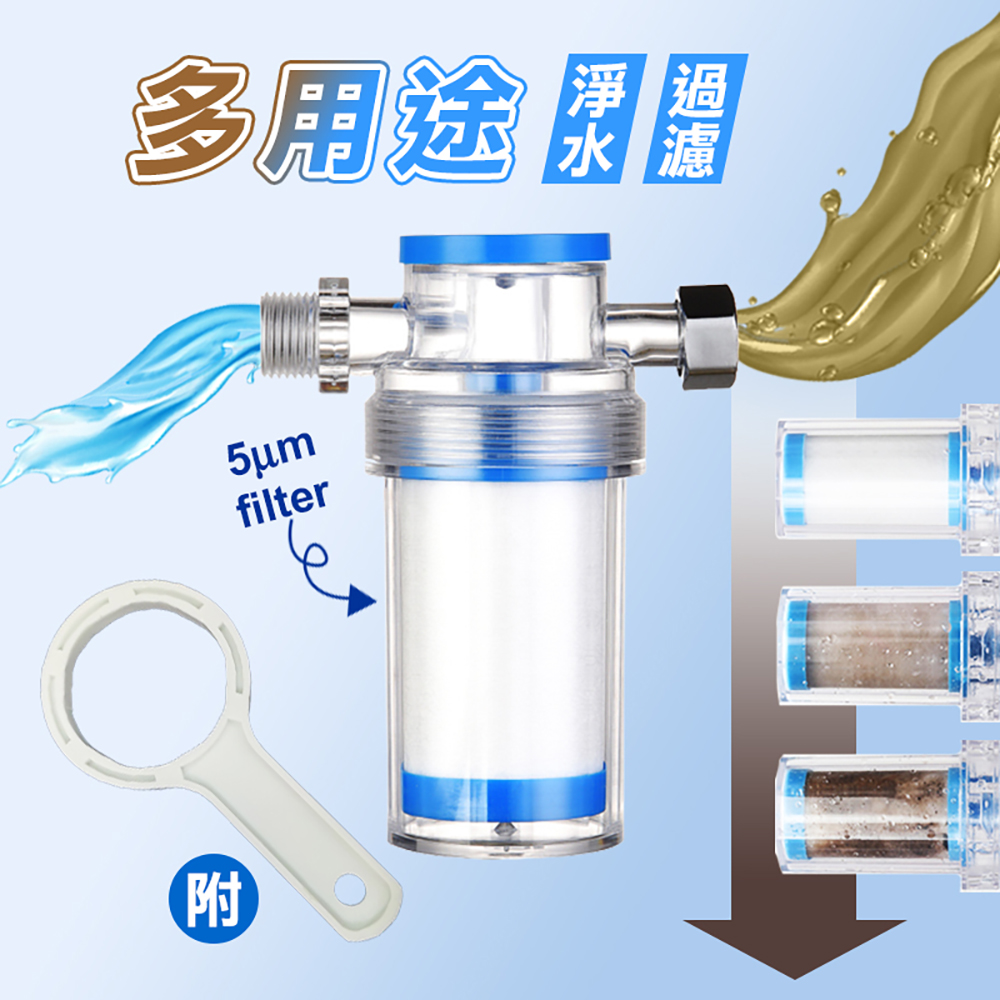 多用途 淨水 過濾

5µm filter

附