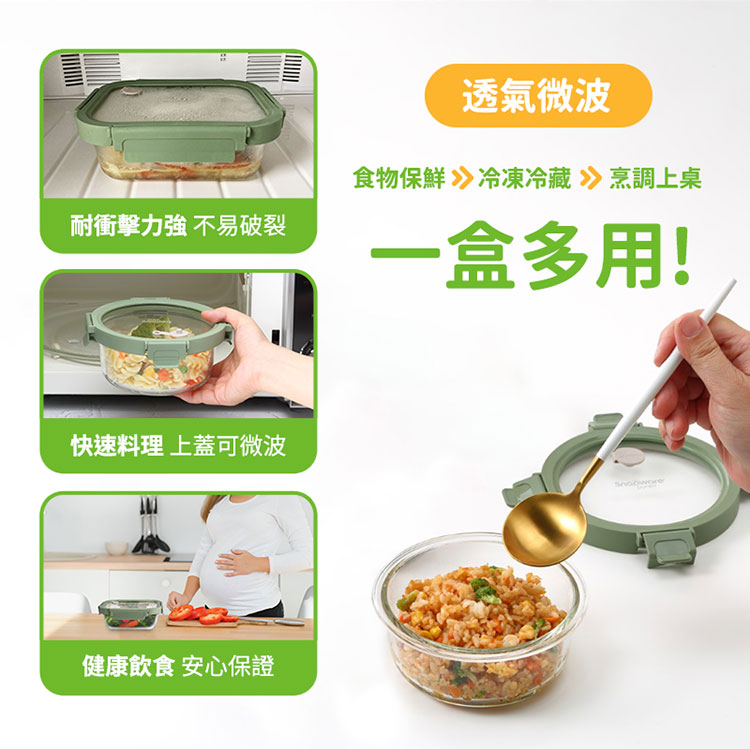 耐衝擊力強 不易破裂

快速料理 上蓋可微波

健康飲食 安心保證

透氣微波

食物保鮮 » 冷凍冷藏 » 烹調上桌

一盒多用!

Snapware