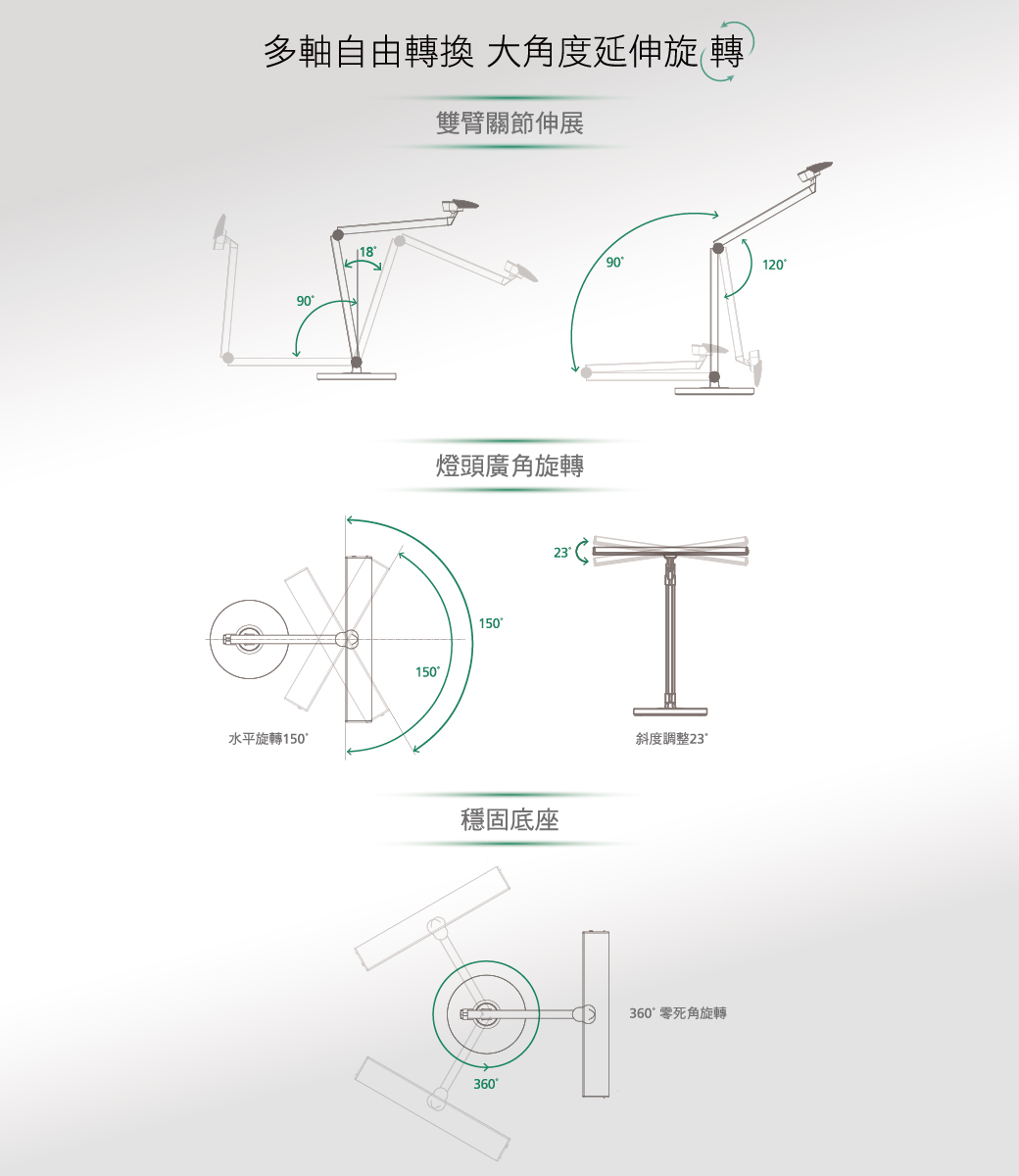 多軸自由轉換 大角度延伸旋轉

雙臂關節伸展

18°

90°

90°

120°

燈頭廣角旋轉

150°

150°

水平旋轉150°

23°

斜度調整23°

穩固底座

360° 零死角旋轉

360°