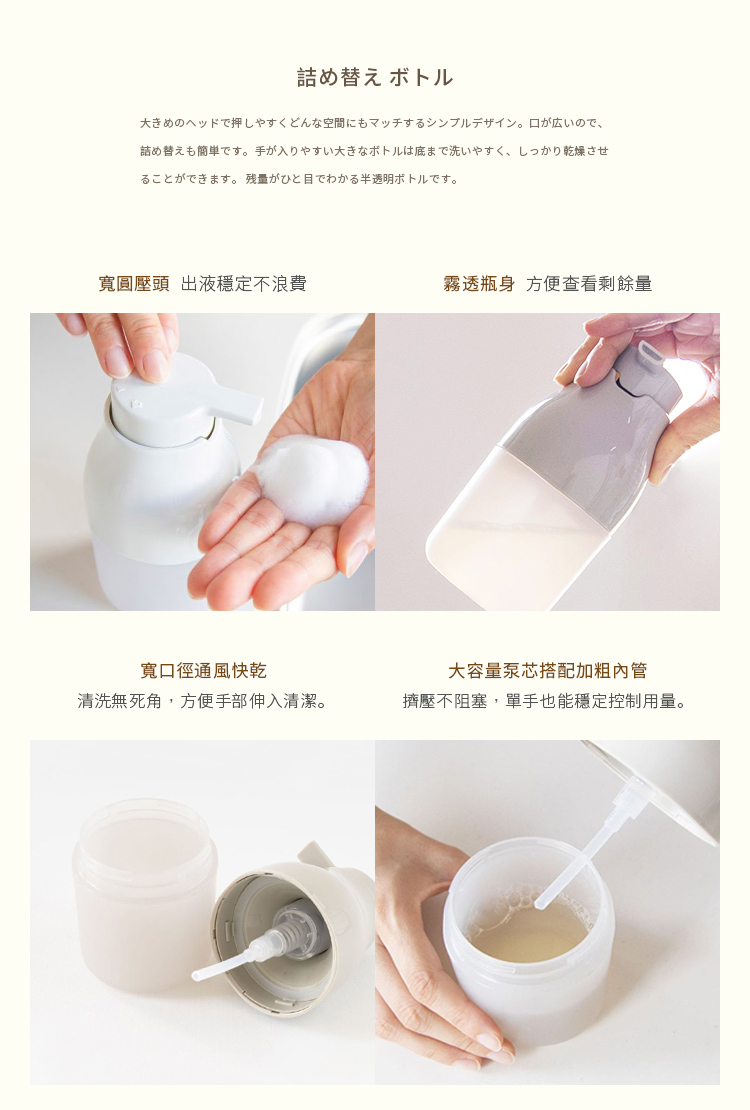 詰め替え ボトル

大きめのヘッドで押しやすくどんな空間にもマッチするシンプルデザイン。口が広いので、詰め替えも簡単です。手が入りやすい大きなボトルは底まで洗いやすく、しっかり乾燥させることができます。 残量がひと目でわかる半透明ボトルです。

寬圓壓頭 出液穩定不浪費

霧透瓶身 方便查看剩餘量

寬口徑通風快乾
清洗無死角，方便手部伸入清潔。

大容量泵芯搭配加粗內管
擠壓不阻塞，單手也能穩定控制用量。