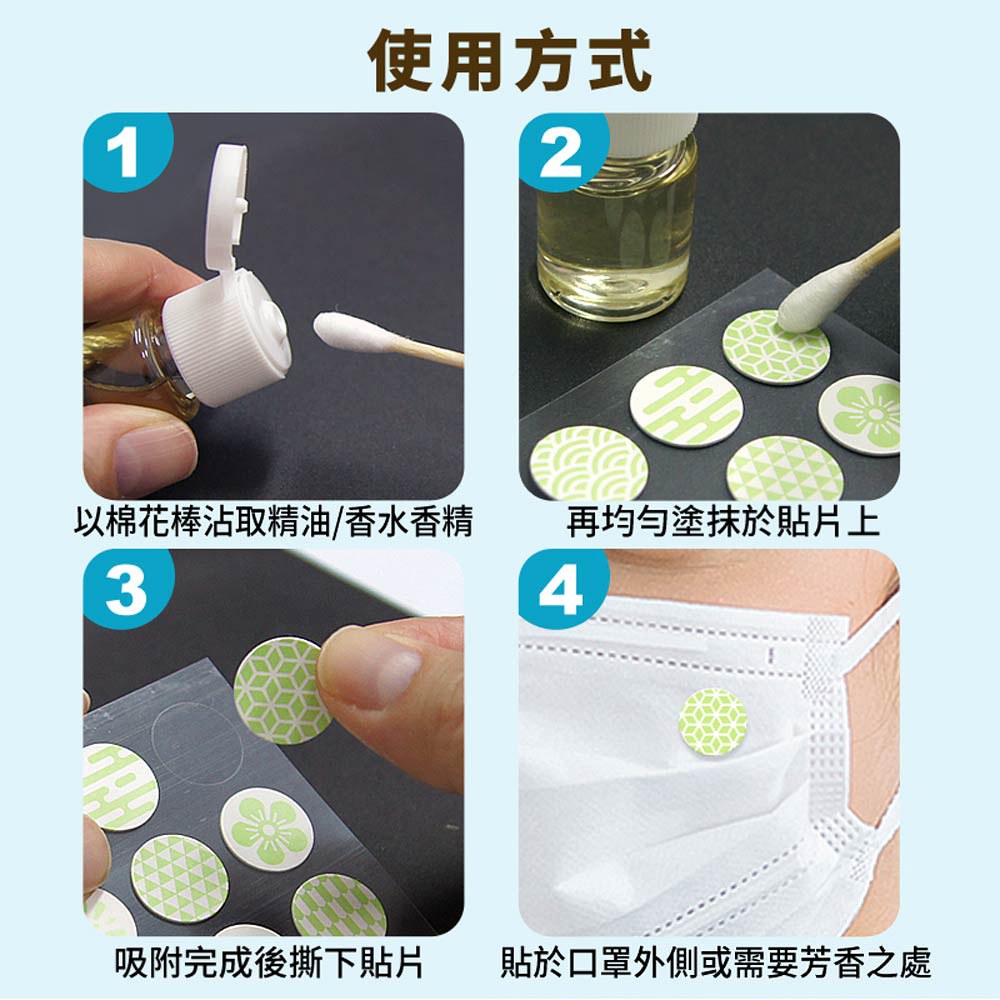 使用方式

1
以棉花棒沾取精油/香水香精

2
再均勻塗抹於貼片上

3
吸附完成後撕下貼片

4
貼於口罩外側或需要芳香之處