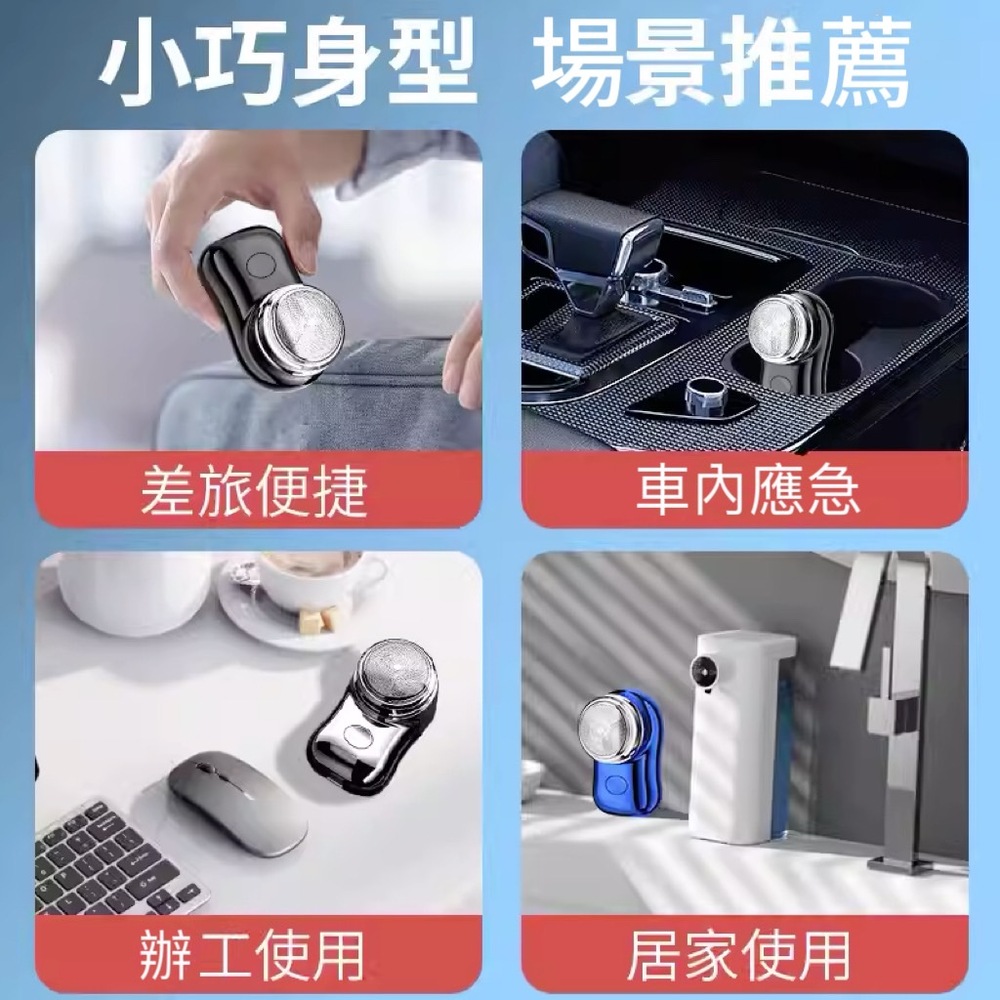 小巧身型 場景推薦

差旅便捷

車內應急

辦工使用

居家使用