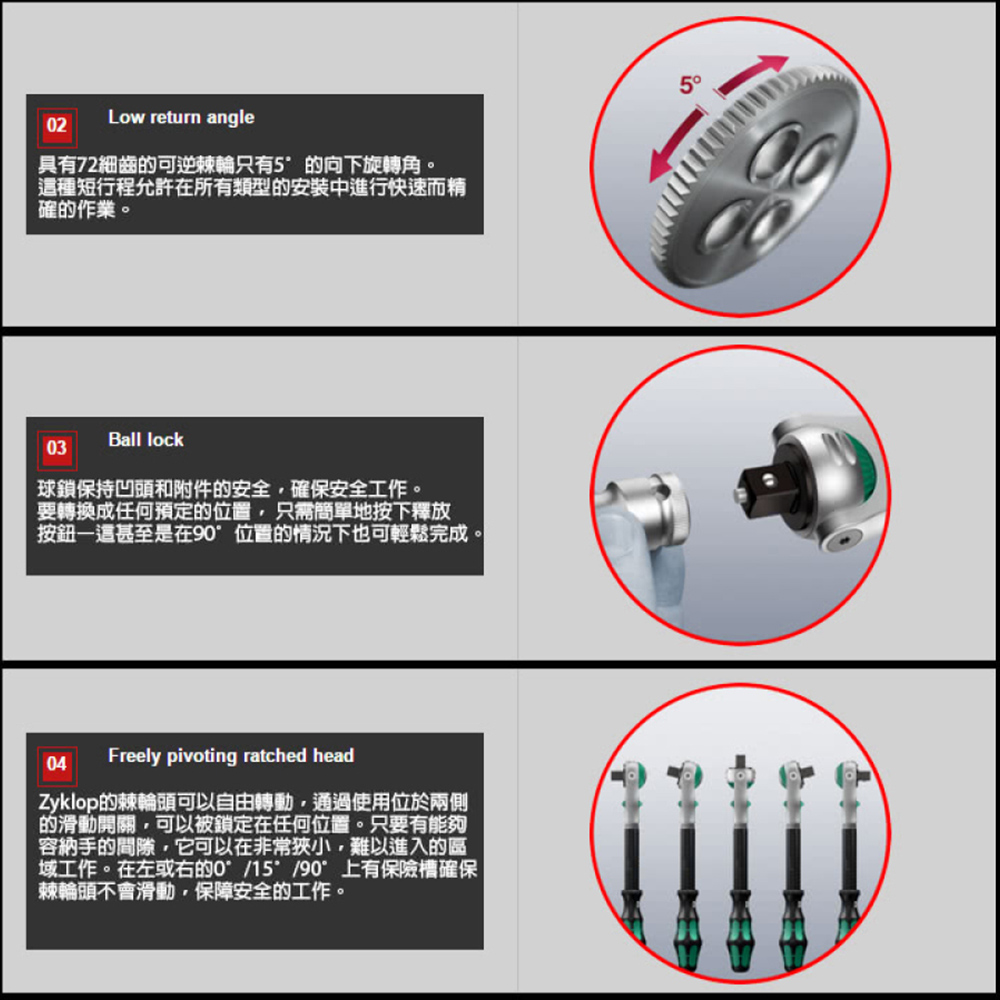 02

Low return angle

具有72細齒的可逆棘輪只有5°的向下旋轉角。這種短行程允許在所有類型的安裝中進行快速而精確的作業。

5°

03

Ball lock

球鎖保持凹頭和附件的安全，確保安全工作。要轉換成任何預定的位置，只需簡單地按下釋放按鈕—這甚至是在90°位置的情況下也可輕鬆完成。

04

Freely pivoting ratched head

Zyklop的棘輪頭可以自由轉動，通過使用位於兩側的滑動開關，可以被鎖定在任何位置。只要有能夠容納手的間隙，它可以在非常狹小，難以進入的區域工作。在左或右的0°/15°/90°上有保險槽確保棘輪頭不會滑動，保障安全的工作。