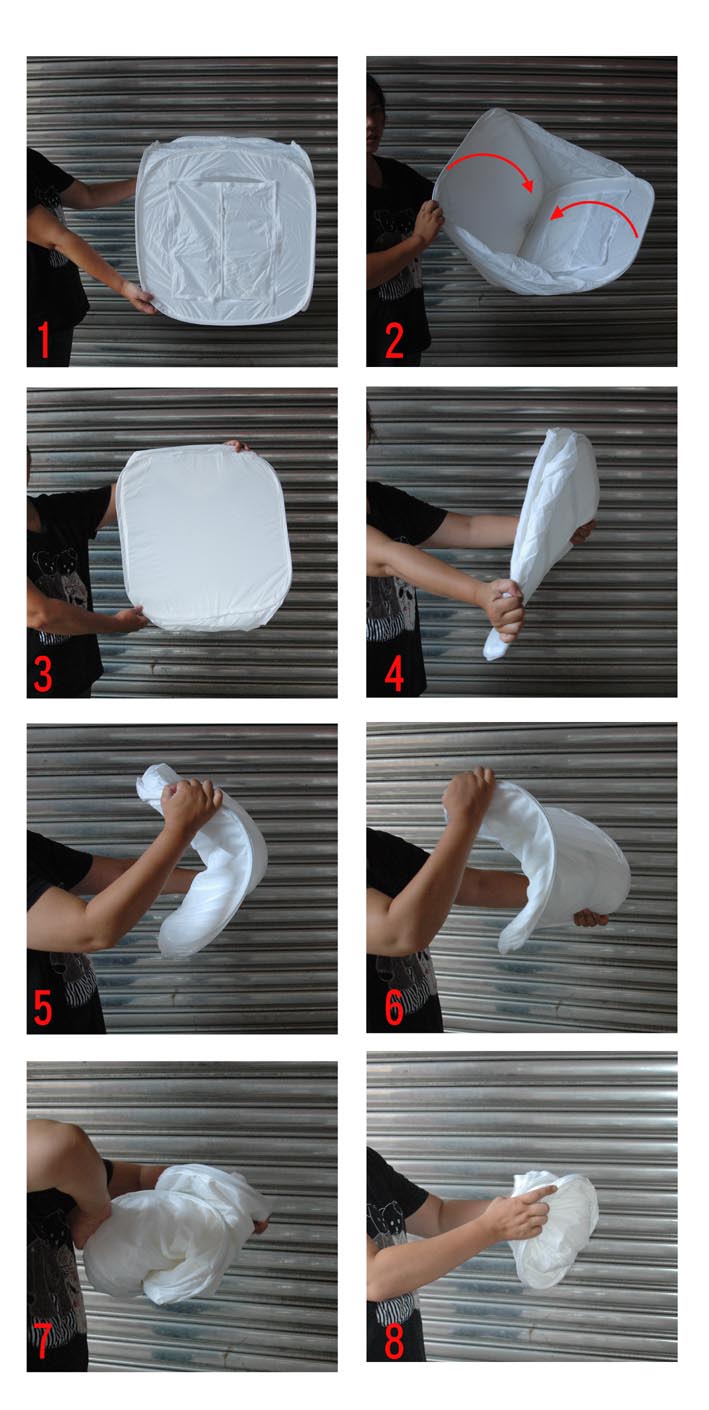 1

2

3

4

5

6

7

8