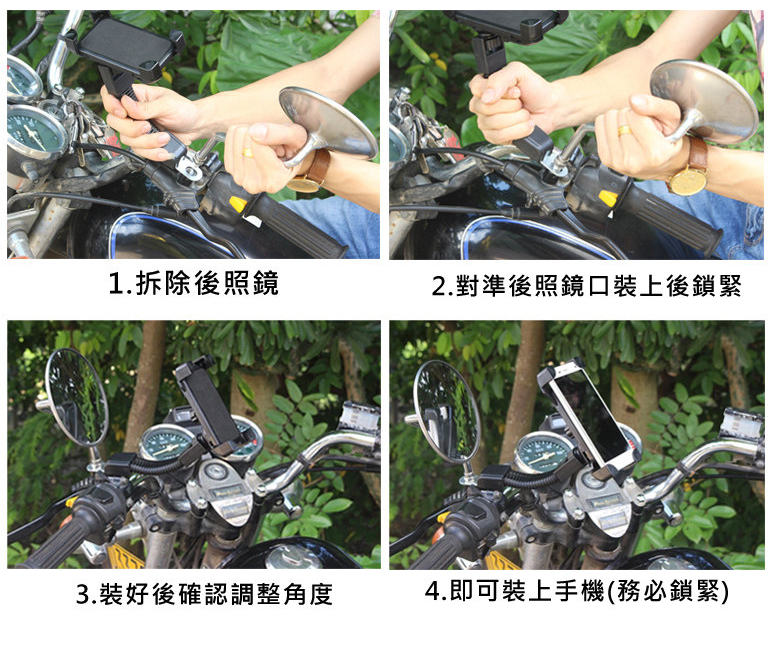 1.拆除後照鏡

2.對準後照鏡口裝上後鎖緊

3.裝好後確認調整角度

4.即可裝上手機(務必鎖緊)