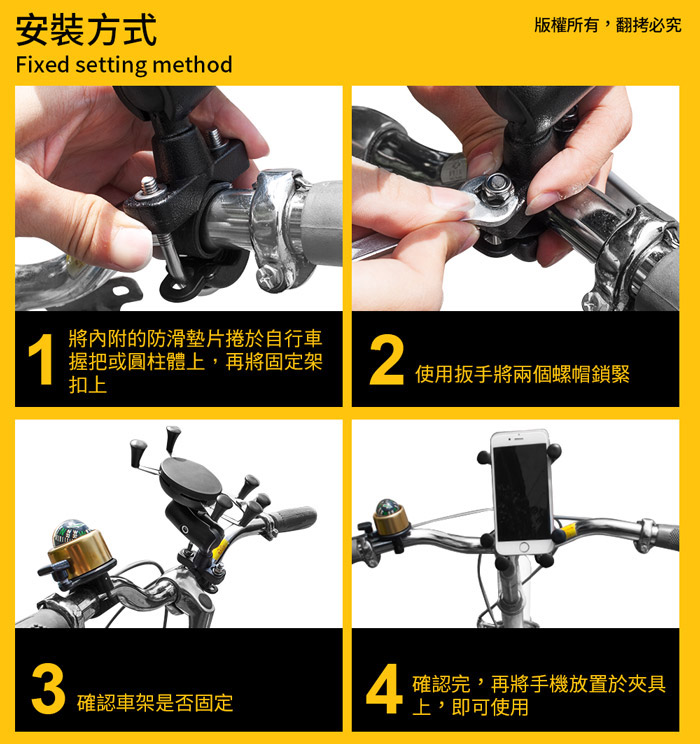 安裝方式
Fixed setting method

版權所有，翻拷必究

1 將內附的防滑墊片捲於自行車握把或圓柱體上，再將固定架扣上

2 使用扳手將兩個螺帽鎖緊

3 確認車架是否固定

4 確認完，再將手機放置於夾具上，即可使用