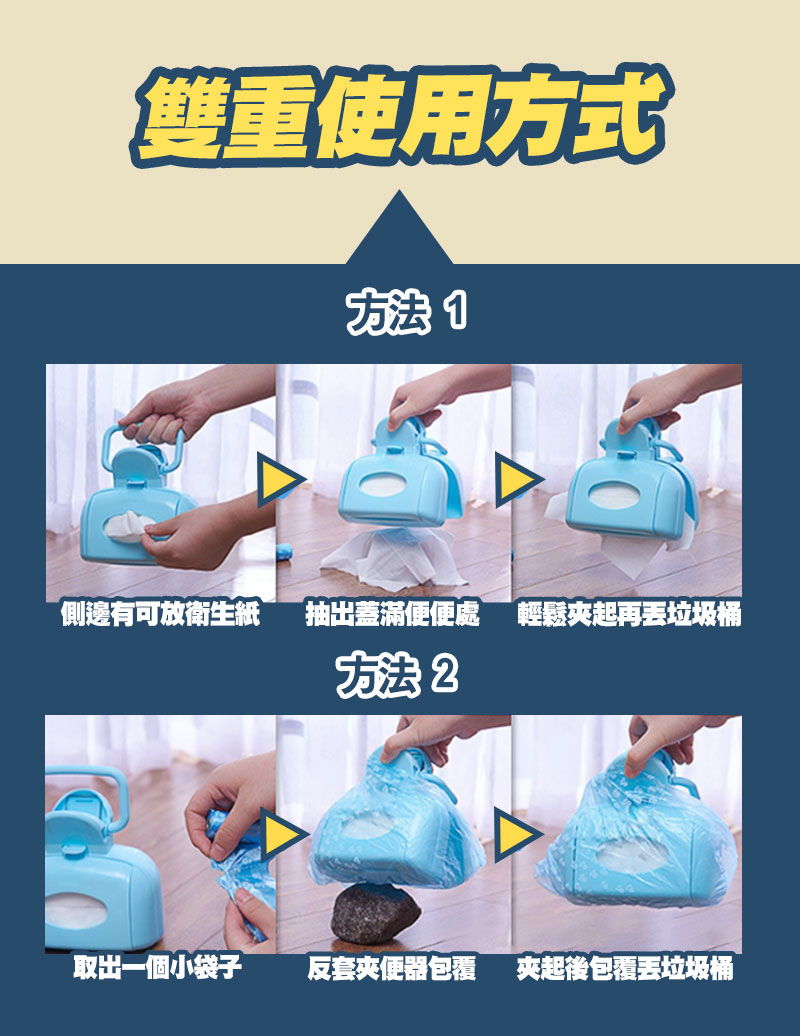 雙重使用方式

方法 1

側邊有可放衛生紙

抽出蓋滿便便處

輕鬆夾起再丟垃圾桶

方法 2

取出一個小袋子

反套夾便器包覆

夾起後包覆丟垃圾桶