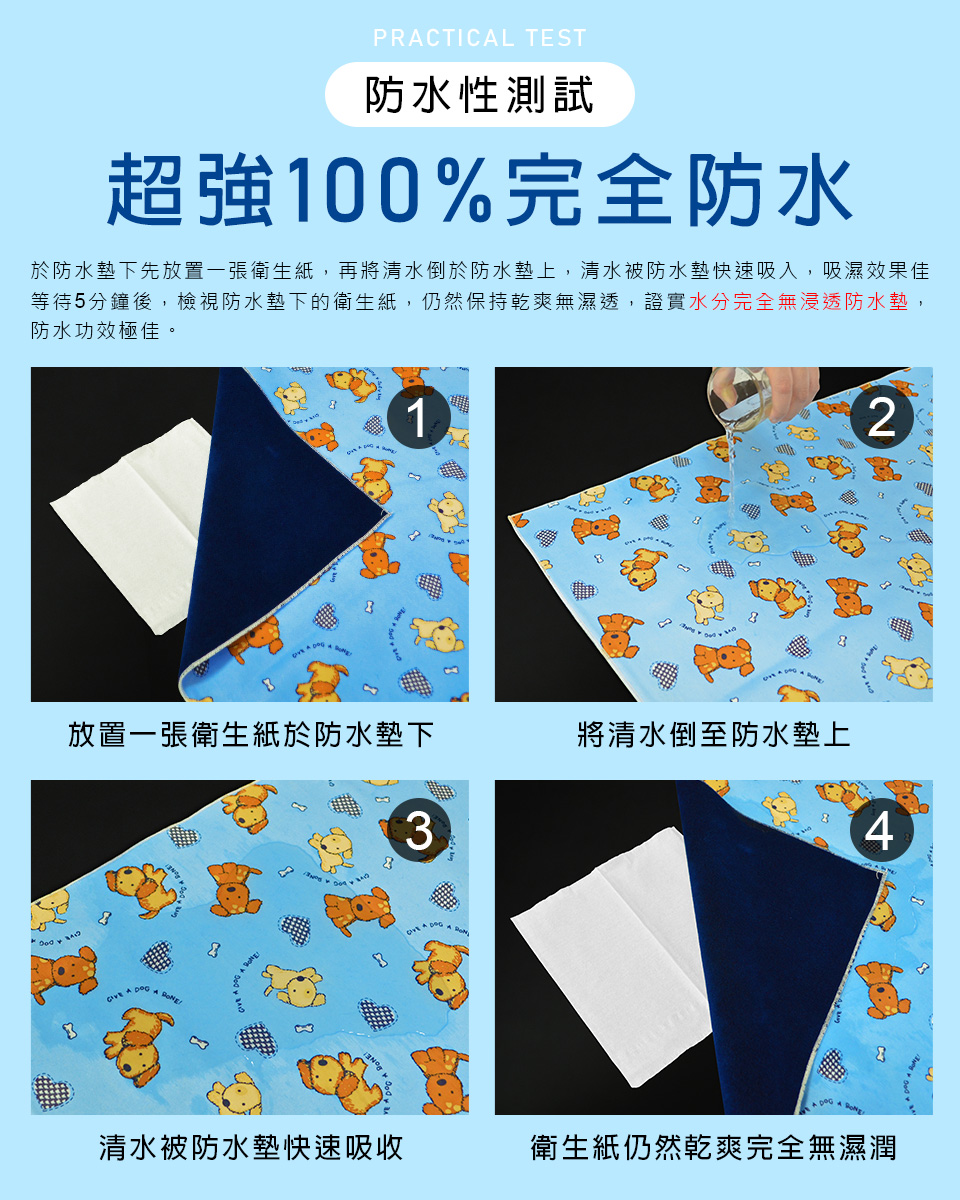 PRACTICAL TEST

防水性測試

超強100%完全防水

於防水墊下先放置一張衛生紙，再將清水倒於防水墊上，清水被防水墊快速吸入，吸濕效果佳等待5分鐘後，檢視防水墊下的衛生紙，仍然保持乾爽無濕透，證實水分完全無浸透防水墊，防水功效極佳。

1

放置一張衛生紙於防水墊下

2

將清水倒至防水墊上

3

清水被防水墊快速吸收

4

衛生紙仍然乾爽完全無濕潤