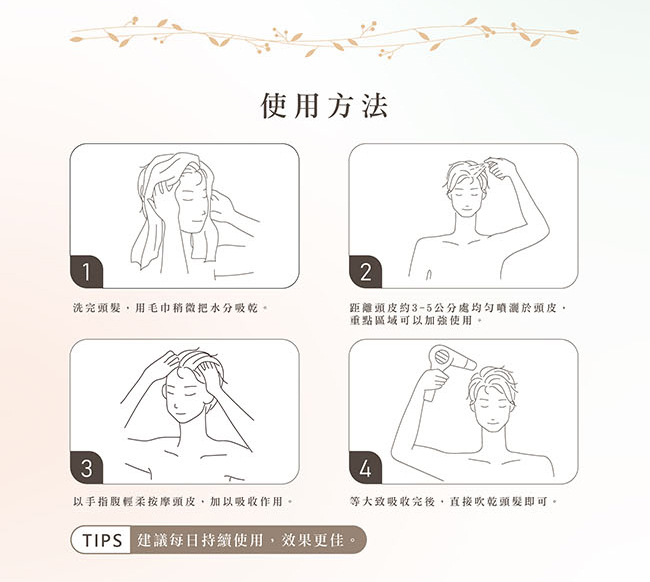 使用方法

1

洗完頭髮，用毛巾稍微把水分吸乾。

2

距離頭皮約3-5公分處均勻噴灑於頭皮，重點區域可以加強使用。

3

以手指腹輕柔按摩頭皮，加以吸收作用。

4

等大致吸收完後，直接吹乾頭髮即可。

TIPS 建議每日持續使用，效果更佳。