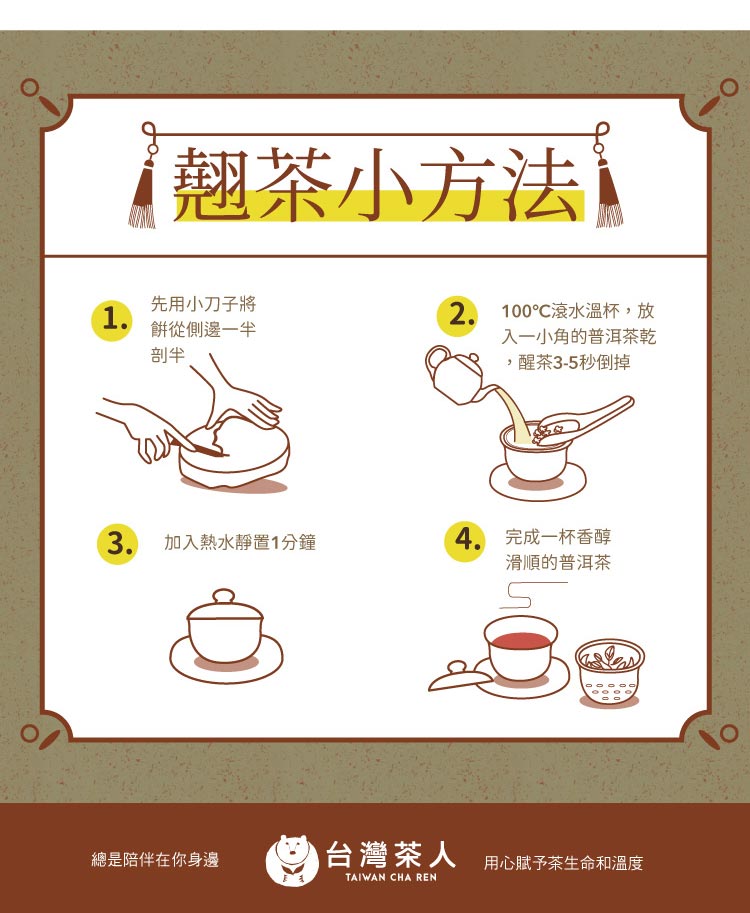 翹茶小方法

1. 先用小刀子將餅從側邊一半剖半

2. 100°C滾水溫杯，放入一小角的普洱茶乾，醒茶3-5秒倒掉

3. 加入熱水靜置1分鐘

4. 完成一杯香醇滑順的普洱茶

總是陪伴在你身邊

台灣茶人
TAIWAN CHA REN

用心賦予茶生命和溫度