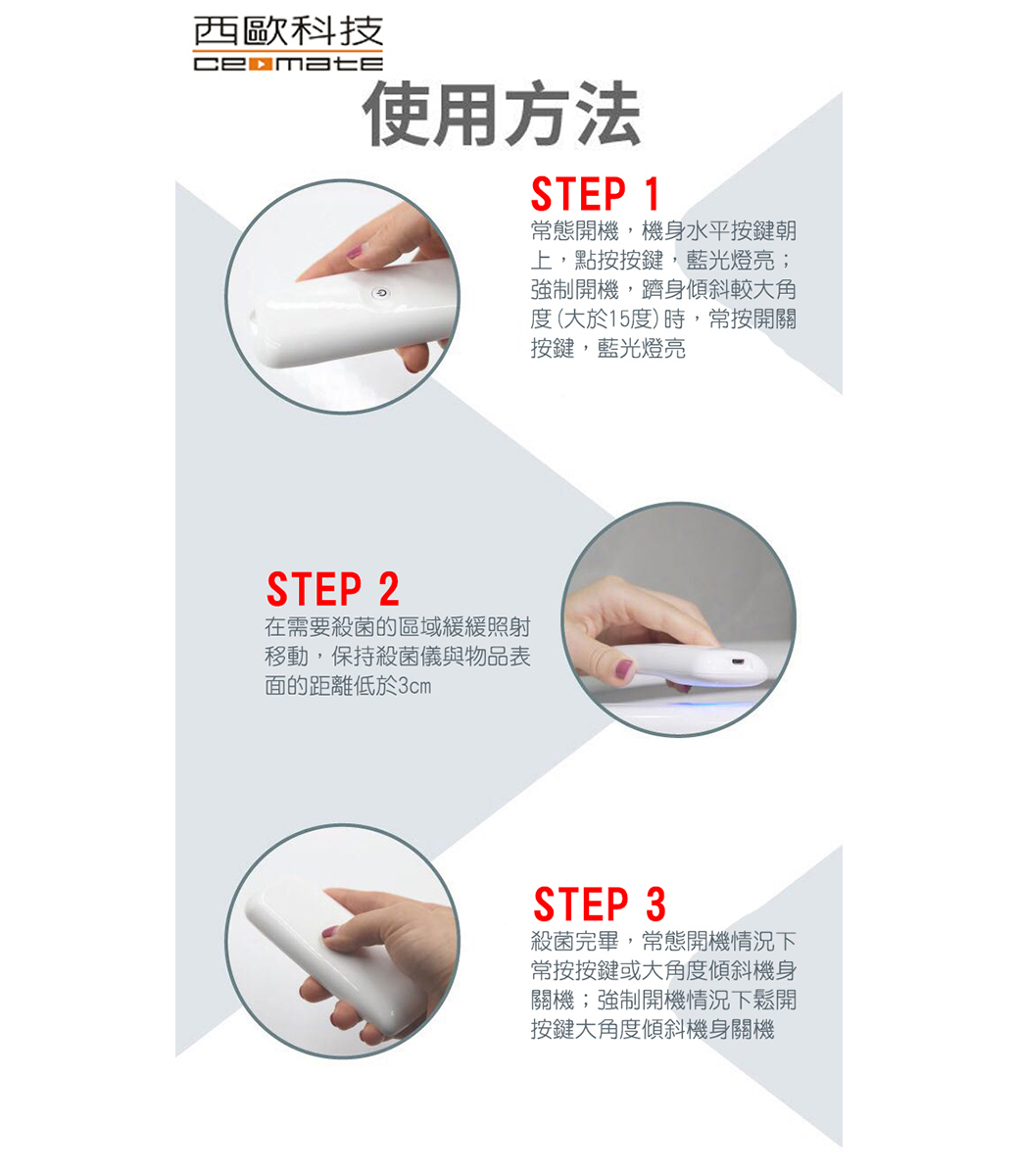 西歐科技
ceomate

使用方法

STEP 1
常態開機，機身水平按鍵朝上，點按按鍵，藍光燈亮；強制開機，躋身傾斜較大角度(大於15度)時，常按開關按鍵，藍光燈亮

STEP 2
在需要殺菌的區域緩緩照射移動，保持殺菌儀與物品表面的距離低於3cm

STEP 3
殺菌完畢，常態開機情況下常按按鍵或大角度傾斜機身關機；強制開機情況下鬆開按鍵大角度傾斜機身關機